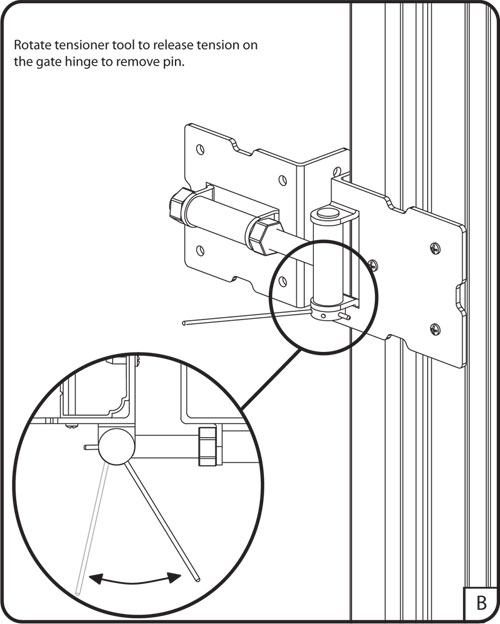 Rotate tensioner tool to release tension on the gate hinge to remove pin.

B