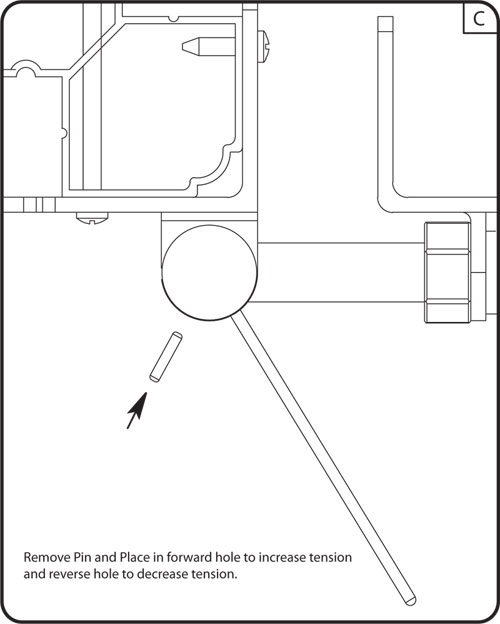 C

Remove Pin and Place in forward hole to increase tension and reverse hole to decrease tension.