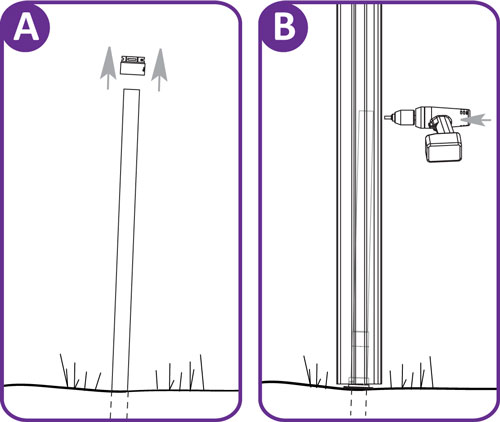 A

B