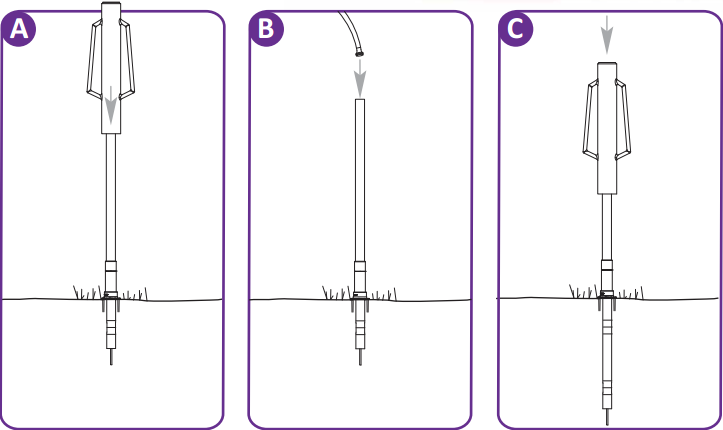 A

B

C