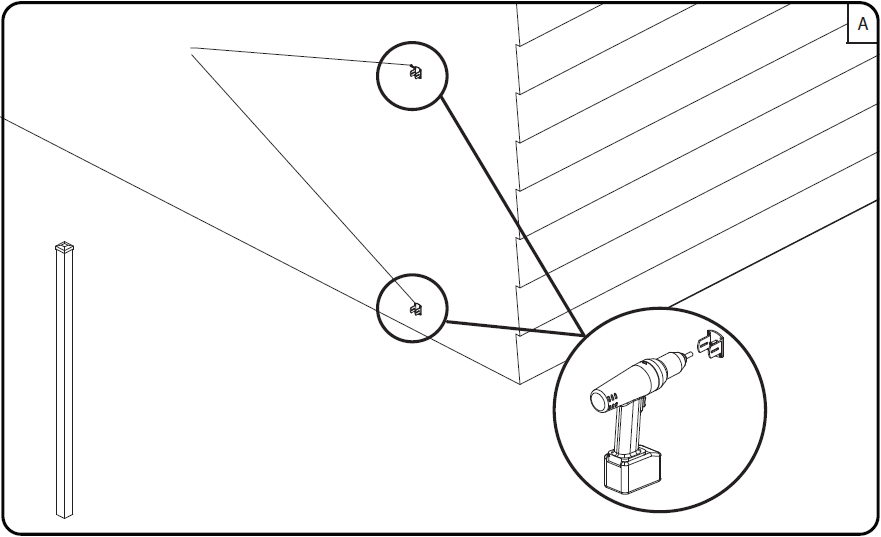 A