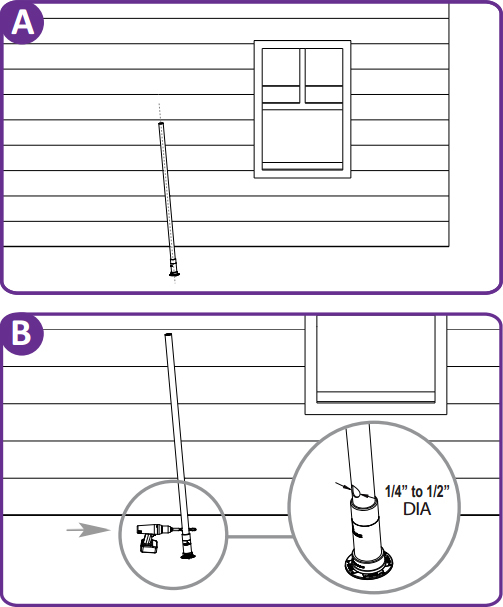 A

B

1/4" to 1/2"
DIA