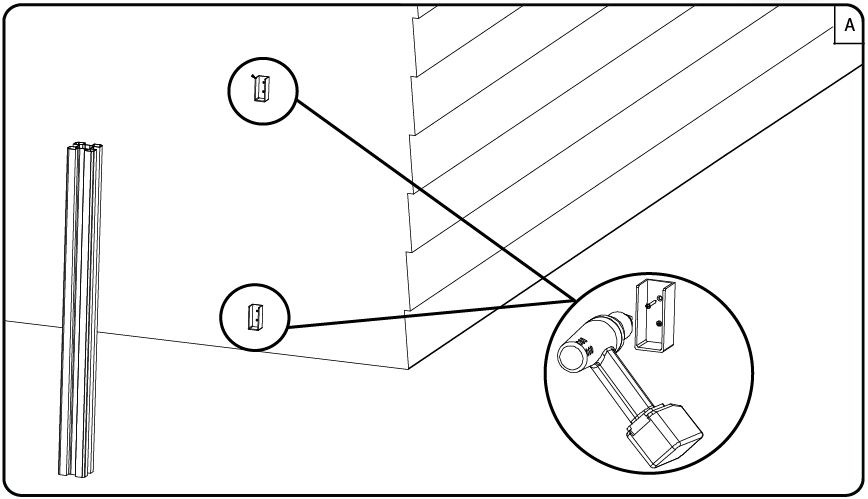 A