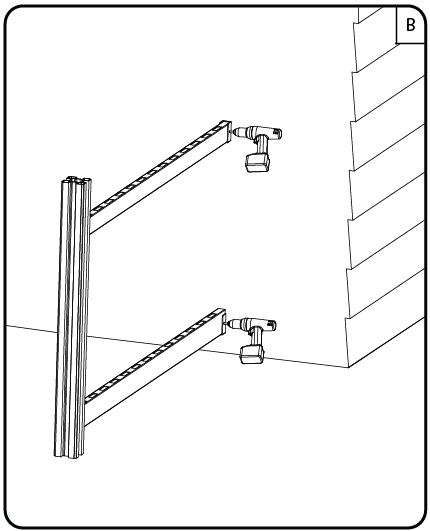 B